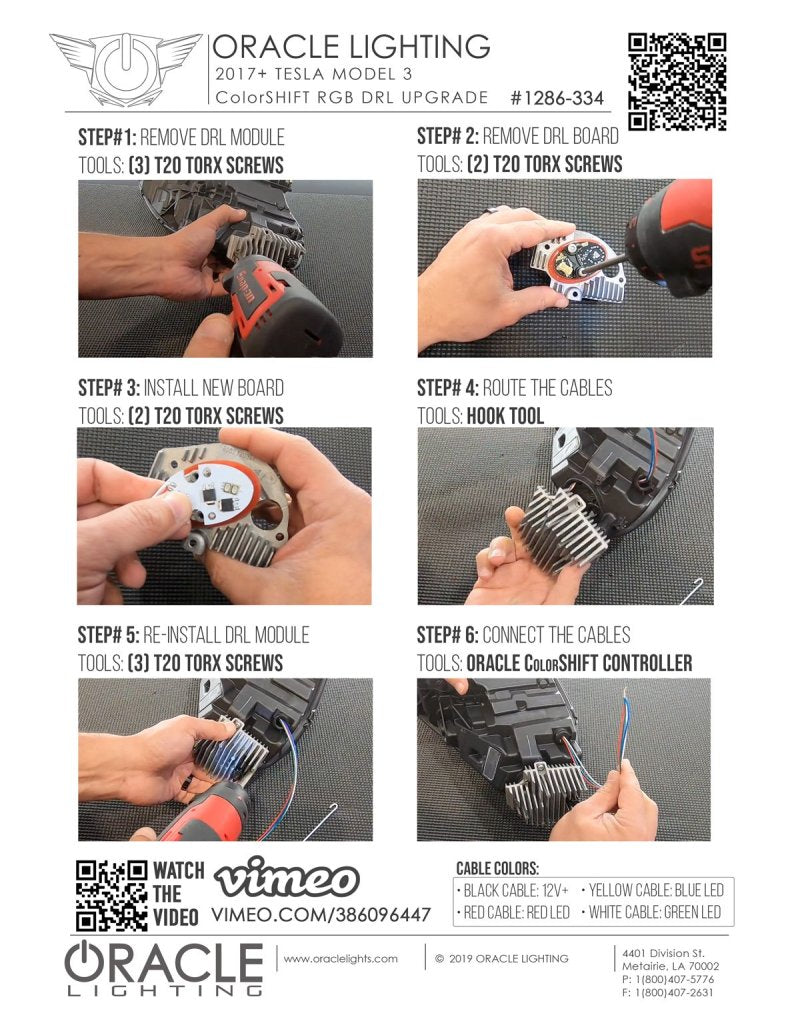 ORACLE LIGHTING
2017+ TESLA MODEL 3
ColorSHIFT RGB DRL UPGRADE #1286-334

STEP#1: REMOVE DRL MODULE
TOOLS: (3) T20 TORX SCREWS

STEP# 2: REMOVE DRL BOARD
TOOLS: (2) T20 TORX SCREWS

STEP# 3: INSTALL NEW BOARD
TOOLS: (2) T20 TORX SCREWS

STEP# 4: ROUTE THE CABLES
TOOLS: HOOK TOOL

STEP# 5: RE-INSTALL DRL MODULE
TOOLS: (3) T20 TORX SCREWS

STEP# 6: CONNECT THE CABLES
TOOLS: ORACLE ColorSHIFT CONTROLLER

WATCH THE VIDEO
vimeo
VIMEO.COM/386096447

CABLE COLORS:
• BLACK CABLE: 12V+ • YELLOW CABLE: BLUE LED
• RED CABLE: RED LED • WHITE CABLE: GREEN LED

ORACLE LIGHTING
www.oraclelights.com
© 2019 ORACLE LIGHTING
4401 Division St.
Metairie, LA 70002
P: 1(800)407-5776
F: 1(800)407-2631